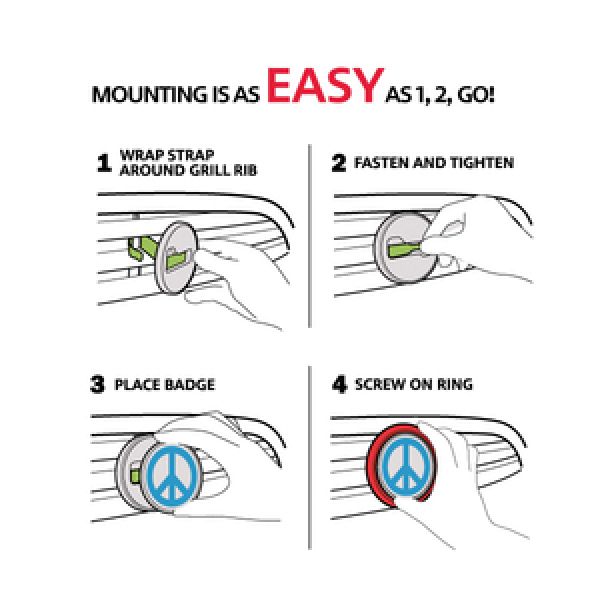 MOUNTING IS AS EASY AS 1, 2, GO!

1 WRAP STRAP AROUND GRILL RIB

2 FASTEN AND TIGHTEN

3 PLACE BADGE

4 SCREW ON RING